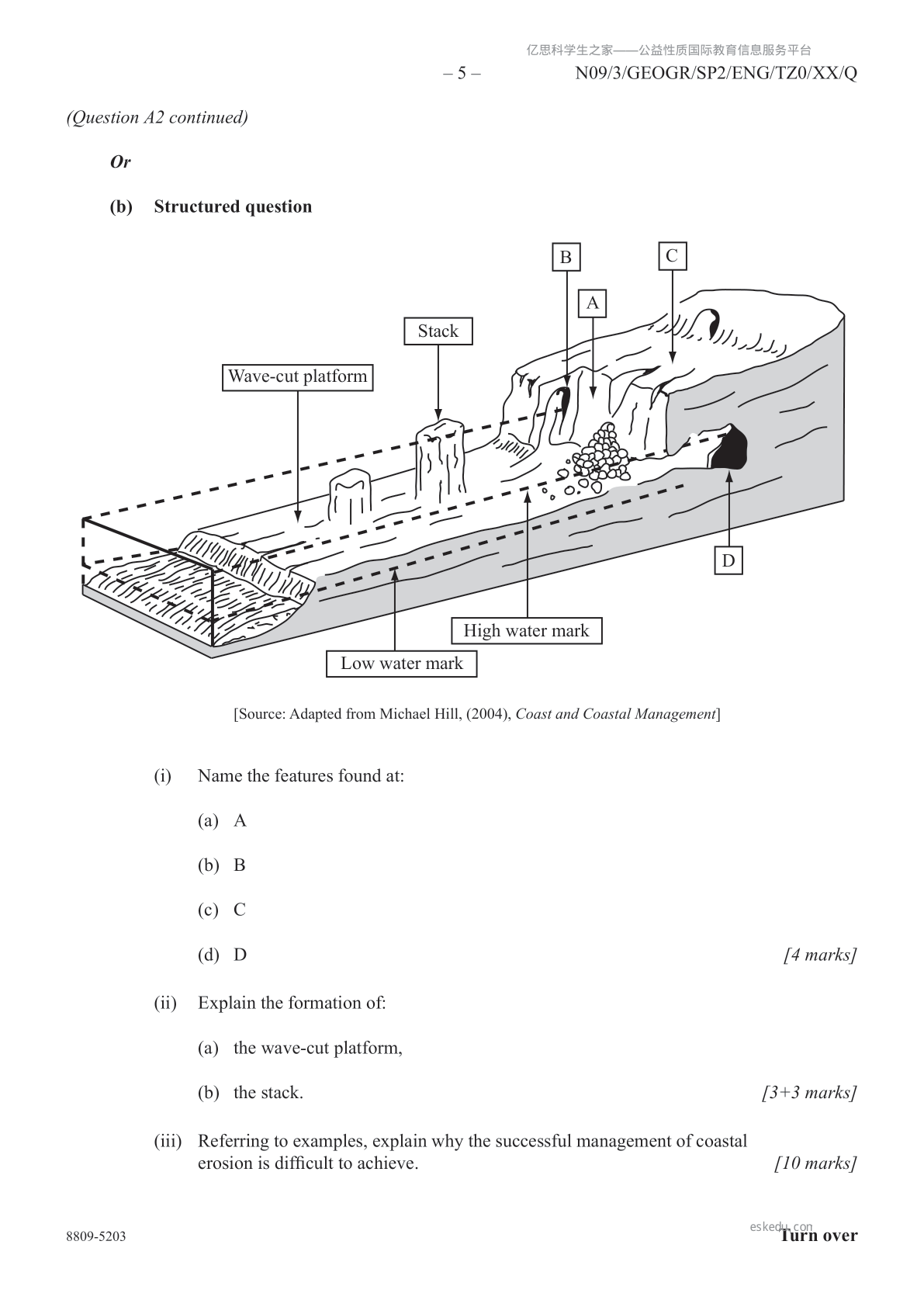 亿思科学生之家——公益性质国际教育信息服务平台

– 5 – N09/3/GEOGR/SP2/ENG/TZ0/XX/Q

(Question A2 continued)

Or

(b) Structured question

B

C

A

Stack

Wave-cut platform

D

High water mark

Low water mark

[Source: Adapted from Michael Hill, (2004), Coast and Coastal Management]

(i) Name the features found at:

(a) A

(b) B

(c) C

(d) D [4 marks]

(ii) Explain the formation of:

(a) the wave-cut platform,

(b) the stack. [3+3 marks]

(iii) Referring to examples, explain why the successful management of coastal erosion is difficult to achieve. [10 marks]

8809-5203

eskedu.com

Turn over